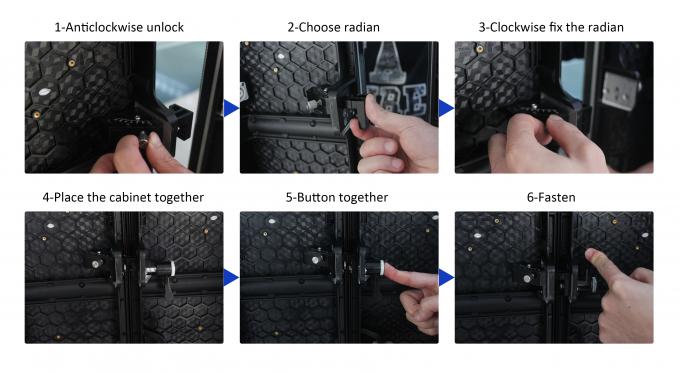 1-Anticlockwise unlock

2-Choose radian

3-Clockwise fix the radian

4-Place the cabinet together

5-Button together

6-Fasten