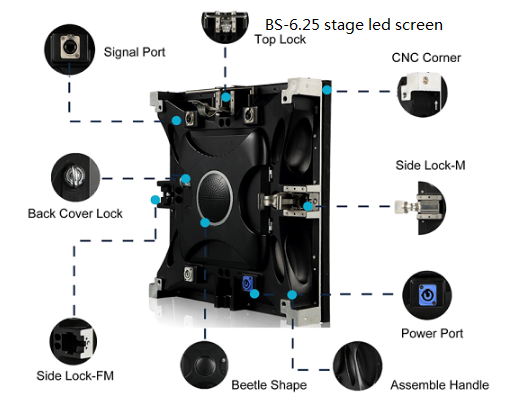 BS-6.25 stage led screen

Top Lock

Signal Port

CNC Corner

Side Lock-M

Back Cover Lock

Power Port

Side Lock-FM

Beetle Shape

Assemble Handle